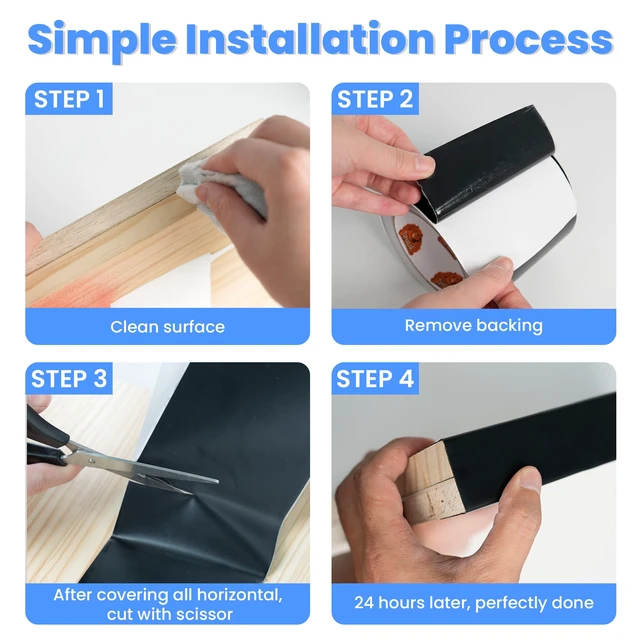 Simple Installation Process

STEP 1

Clean surface

STEP 2

Remove backing

STEP 3

After covering all horizontal, cut with scissor

STEP 4

24 hours later, perfectly done