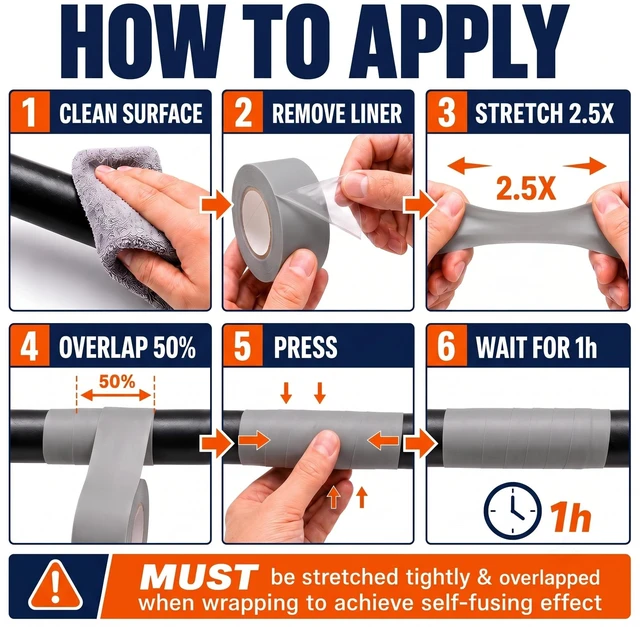 HOW TO APPLY

1 CLEAN SURFACE

2 REMOVE LINER

3 STRETCH 2.5X

2.5X

4 OVERLAP 50%

50%

5 PRESS

6 WAIT FOR 1h

1h

MUST be stretched tightly & overlapped when wrapping to achieve self-fusing effect