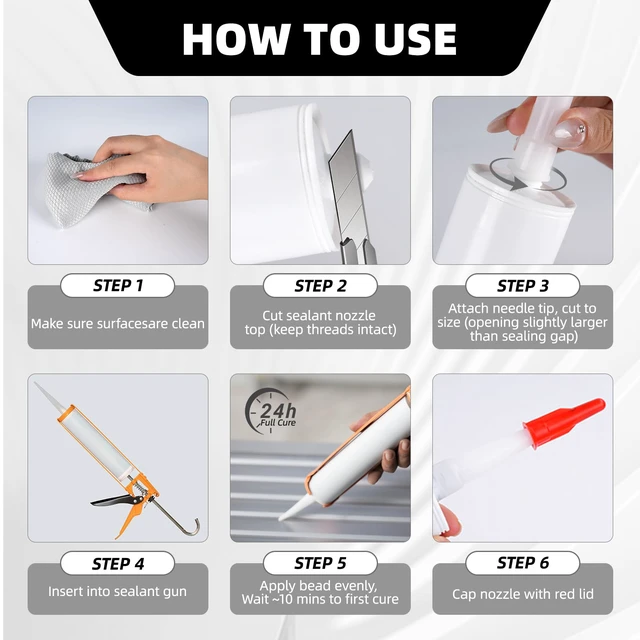 HOW TO USE

STEP 1
Make sure surfacesare clean

STEP 2
Cut sealant nozzle top (keep threads intact)

STEP 3
Attach needle tip, cut to size (opening slightly larger than sealing gap)

STEP 4
Insert into sealant gun

24h
Full Cure

STEP 5
Apply bead evenly, Wait ~10 mins to first cure

STEP 6
Cap nozzle with red lid