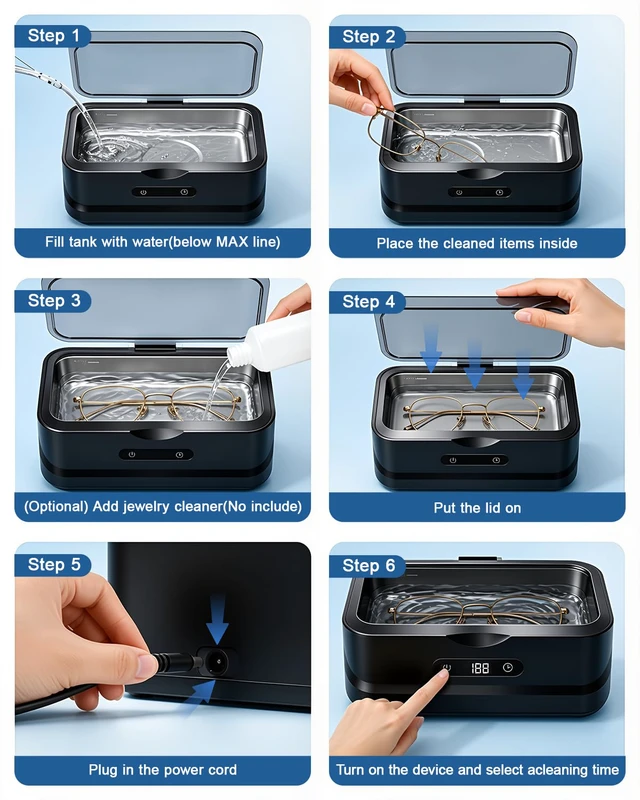 Step 1

Fill tank with water(below MAX line)

Step 2

Place the cleaned items inside

Step 3

(Optional) Add jewelry cleaner(No include)

Step 4

Put the lid on

Step 5

Plug in the power cord

Step 6

188

Turn on the device and select acleaning time