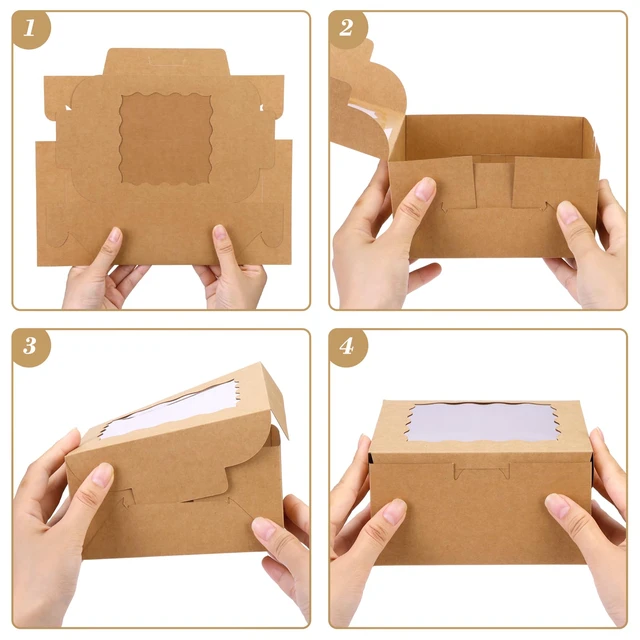 1

2

3

4