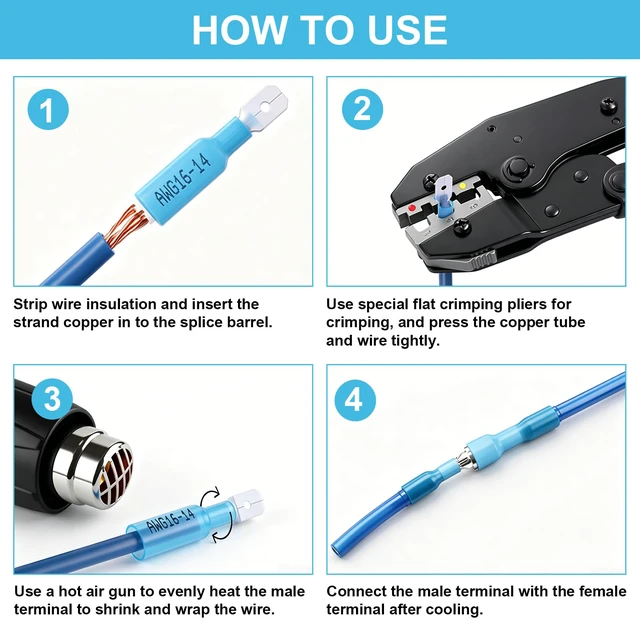 HOW TO USE

1

AWG16-14

Strip wire insulation and insert the strand copper in to the splice barrel.

2

Use special flat crimping pliers for crimping, and press the copper tube and wire tightly.

3

AWG16-14

Use a hot air gun to evenly heat the male terminal to shrink and wrap the wire.

4

Connect the male terminal with the female terminal after cooling.