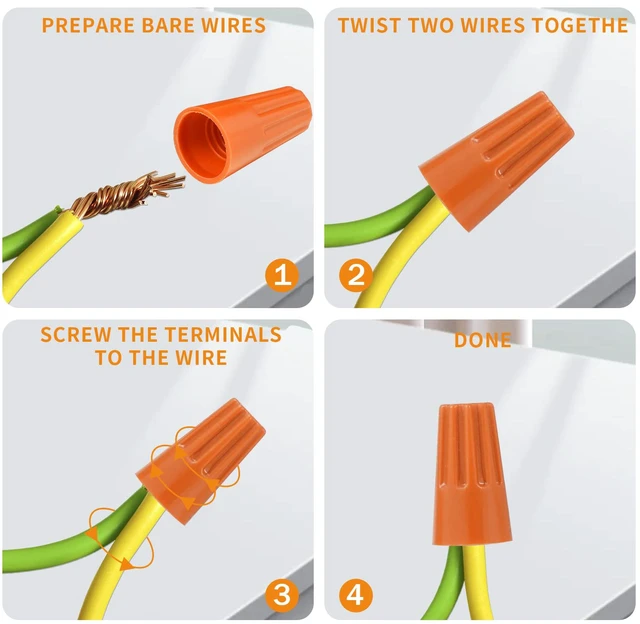 PREPARE BARE WIRES

1

TWIST TWO WIRES TOGETHE

2

SCREW THE TERMINALS TO THE WIRE

3

DONE

4