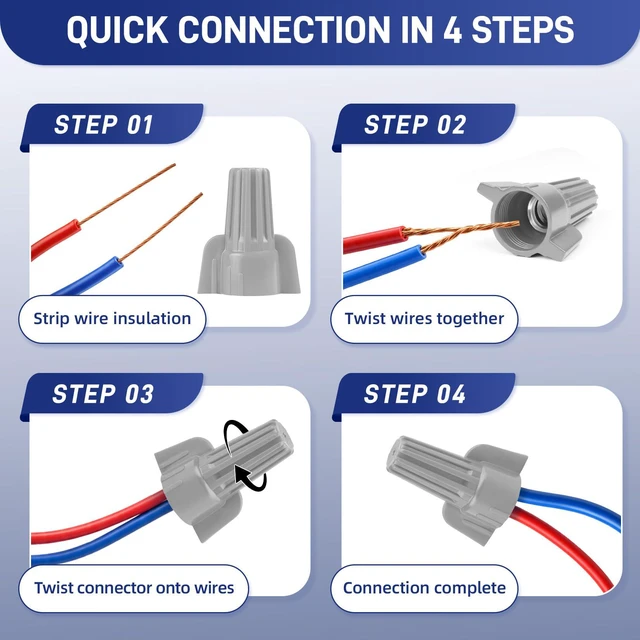 QUICK CONNECTION IN 4 STEPS

STEP 01

Strip wire insulation

STEP 02

Twist wires together

STEP 03

Twist connector onto wires

STEP 04

Connection complete