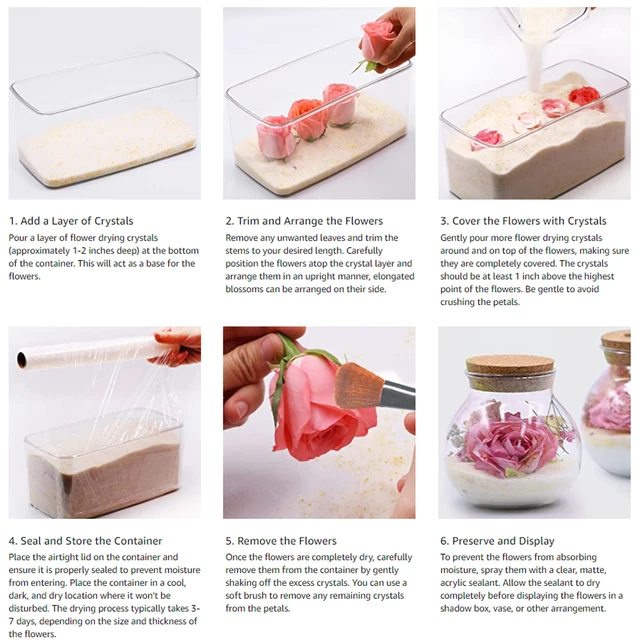 1. Add a Layer of Crystals
Pour a layer of flower drying crystals (approximately 1-2 inches deep) at the bottom of the container. This will act as a base for the flowers.

2. Trim and Arrange the Flowers
Remove any unwanted leaves and trim the stems to your desired length. Carefully position the flowers atop the crystal layer and arrange them in an upright manner, elongated blossoms can be arranged on their side.

3. Cover the Flowers with Crystals
Gently pour more flower drying crystals around and on top of the flowers, making sure they are completely covered. The crystals should be at least 1 inch above the highest point of the flowers. Be gentle to avoid crushing the petals.

4. Seal and Store the Container
Place the airtight lid on the container and ensure it is properly sealed to prevent moisture from entering. Place the container in a cool, dark, and dry location where it won't be disturbed. The drying process typically takes 3-7 days, depending on the size and thickness of the flowers.

5. Remove the Flowers
Once the flowers are completely dry, carefully remove them from the container by gently shaking off the excess crystals. You can use a soft brush to remove any remaining crystals from the petals.

6. Preserve and Display
To prevent the flowers from absorbing moisture, spray them with a clear, matte, acrylic sealant. Allow the sealant to dry completely before displaying the flowers in a shadow box, vase, or other arrangement.