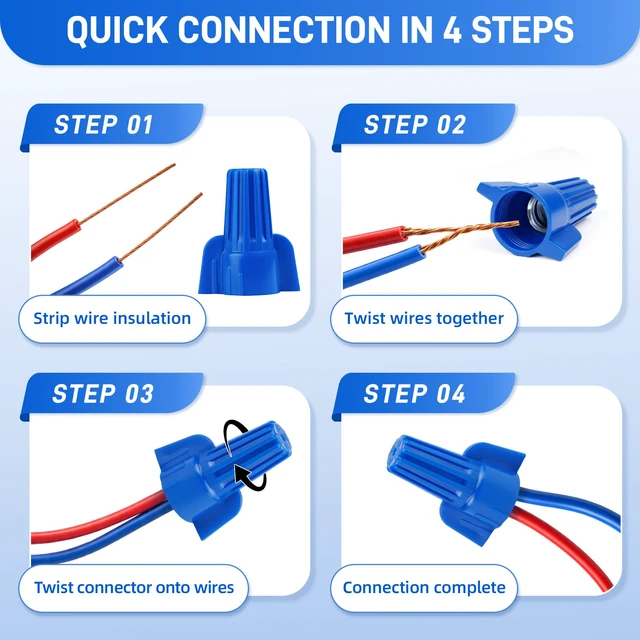 QUICK CONNECTION IN 4 STEPS

STEP 01

Strip wire insulation

STEP 02

Twist wires together

STEP 03

Twist connector onto wires

STEP 04

Connection complete