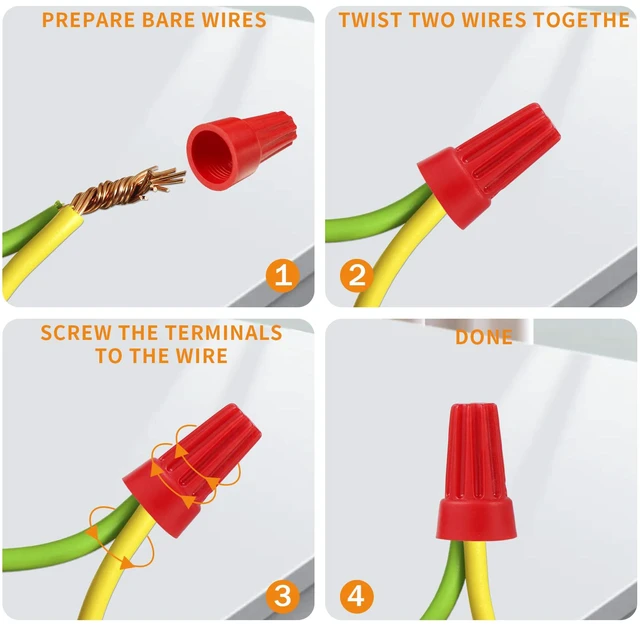 PREPARE BARE WIRES

1

TWIST TWO WIRES TOGETHE

2

SCREW THE TERMINALS TO THE WIRE

3

DONE

4