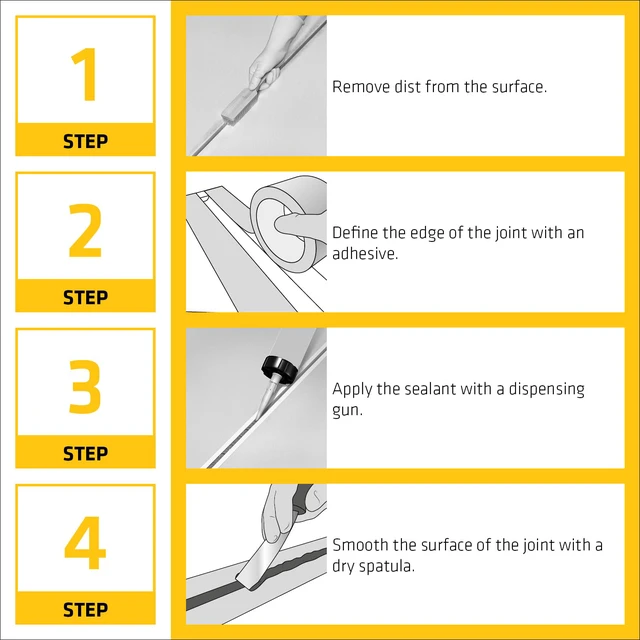 1
STEP

Remove dist from the surface.

2
STEP

Define the edge of the joint with an adhesive.

3
STEP

Apply the sealant with a dispensing gun.

4
STEP

Smooth the surface of the joint with a dry spatula.