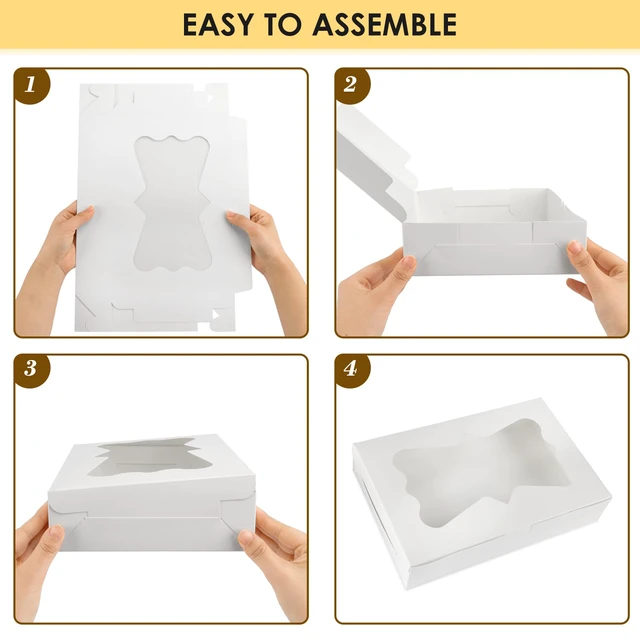 EASY TO ASSEMBLE

1

2

3

4