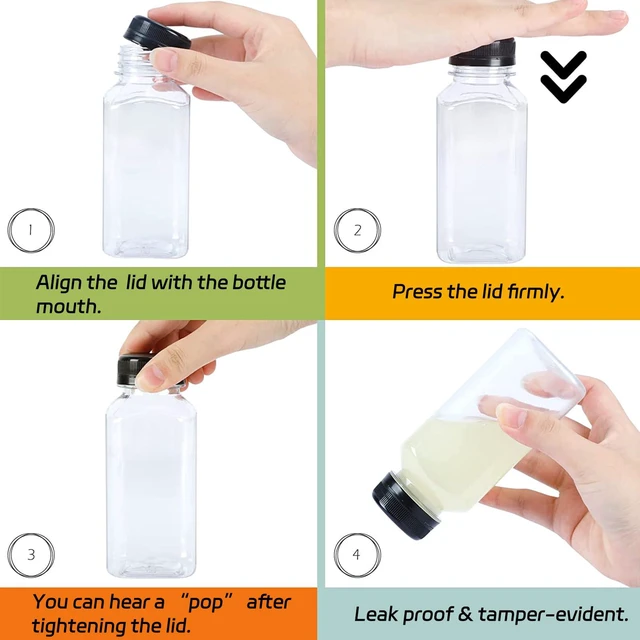 1

Align the lid with the bottle mouth.

2

Press the lid firmly.

3

You can hear a "pop" after tightening the lid.

4

Leak proof & tamper-evident.