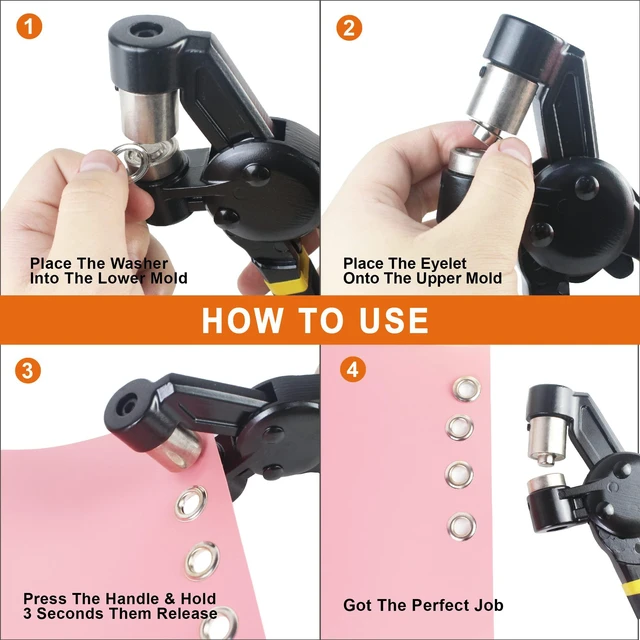 1

Place The Washer Into The Lower Mold

2

Place The Eyelet Onto The Upper Mold

HOW TO USE

3

Press The Handle & Hold 3 Seconds Them Release

4

Got The Perfect Job