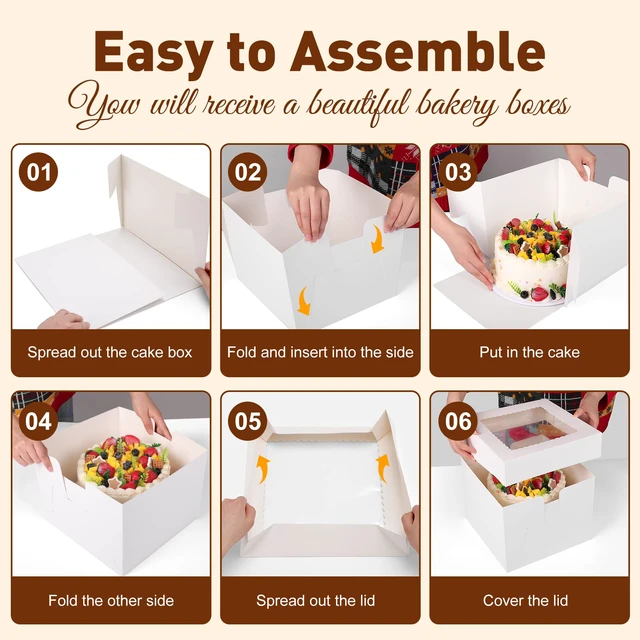 Easy to Assemble

You will receive a beautiful bakery boxes

01

Spread out the cake box

02

Fold and insert into the side

03

Put in the cake

04

Fold the other side

05

Spread out the lid

06

Cover the lid