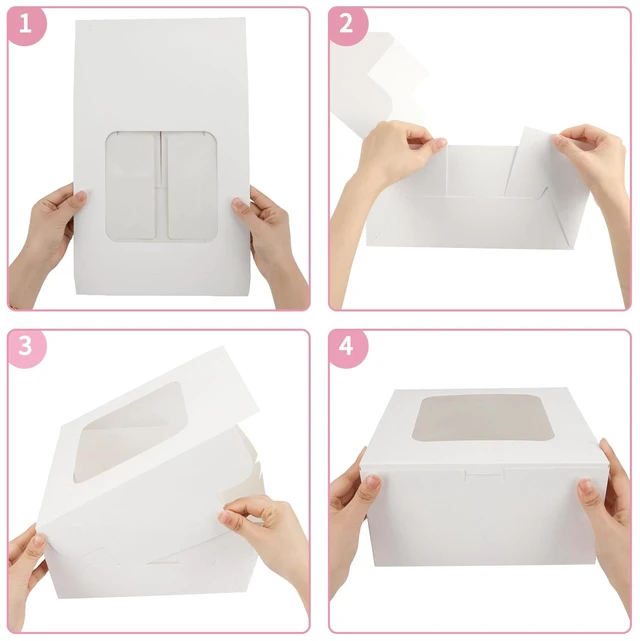 1

2

3

4