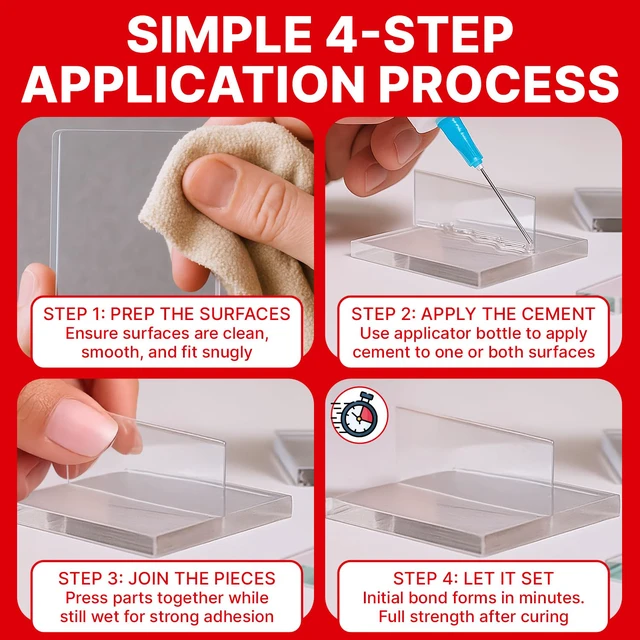 SIMPLE 4-STEP APPLICATION PROCESS

STEP 1: PREP THE SURFACES
Ensure surfaces are clean, smooth, and fit snugly

STEP 2: APPLY THE CEMENT
Use applicator bottle to apply cement to one or both surfaces

STEP 3: JOIN THE PIECES
Press parts together while still wet for strong adhesion

STEP 4: LET IT SET
Initial bond forms in minutes. Full strength after curing