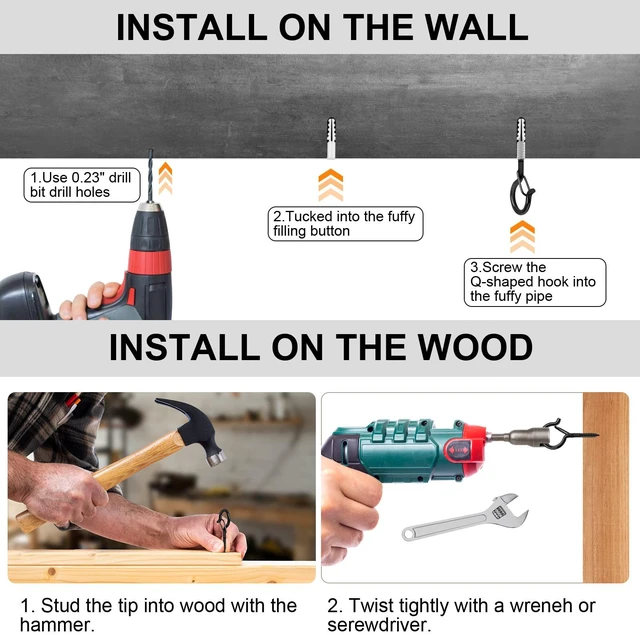 INSTALL ON THE WALL

1.Use 0.23" drill bit drill holes

2.Tucked into the fuffy filling button

3.Screw the Q-shaped hook into the fuffy pipe

INSTALL ON THE WOOD

1. Stud the tip into wood with the hammer.

2. Twist tightly with a wreneh or serewdriver.