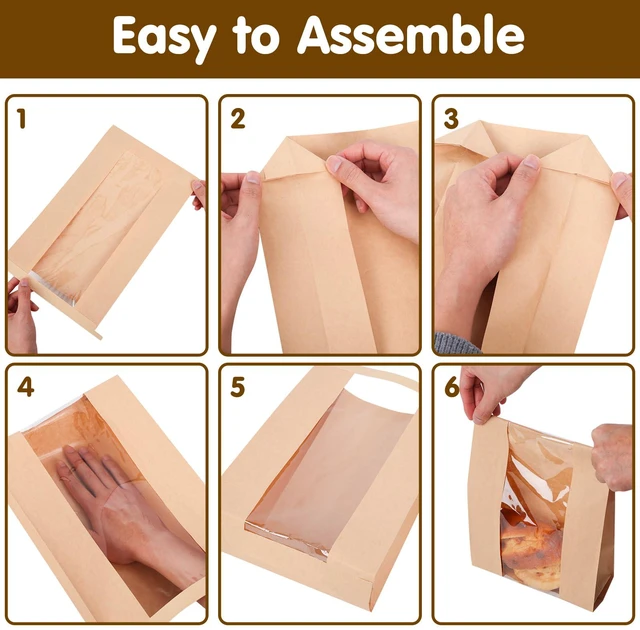 Easy to Assemble

1

2

3

4

5

6