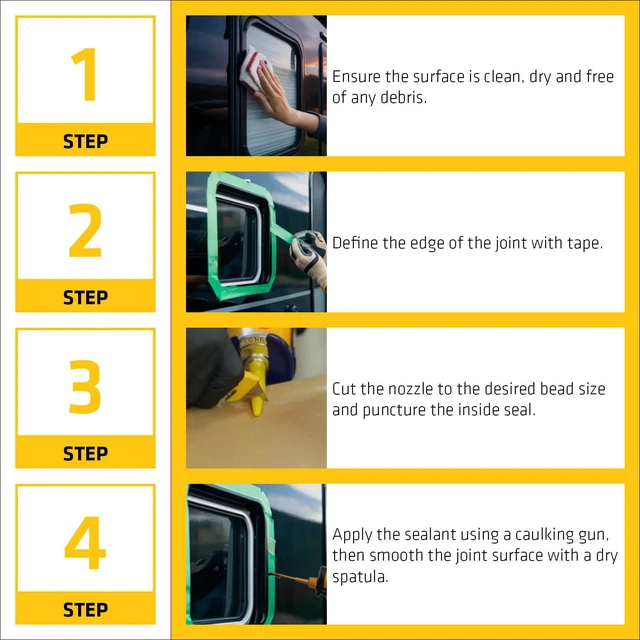 1
STEP
Ensure the surface is clean, dry and free of any debris.

2
STEP
Define the edge of the joint with tape.

3
STEP
Cut the nozzle to the desired bead size and puncture the inside seal.

4
STEP
Apply the sealant using a caulking gun, then smooth the joint surface with a dry spatula.