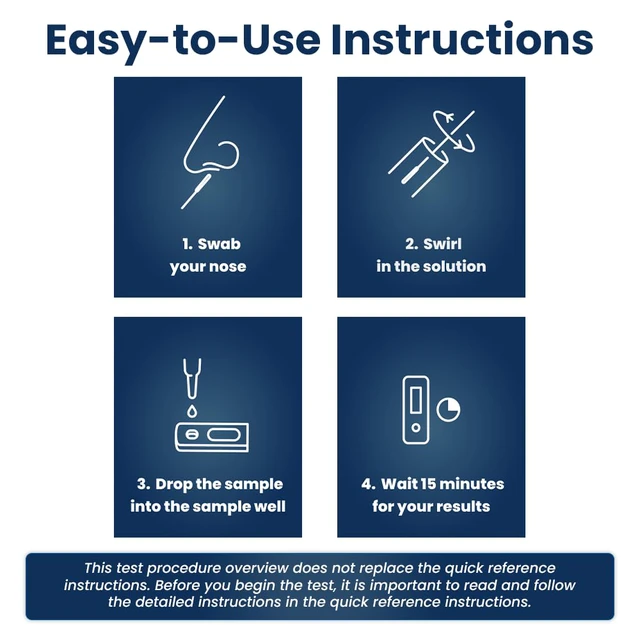 Easy-to-Use Instructions

1. Swab your nose

2. Swirl in the solution

3. Drop the sample into the sample well

4. Wait 15 minutes for your results

This test procedure overview does not replace the quick reference instructions. Before you begin the test, it is important to read and follow the detailed instructions in the quick reference instructions.