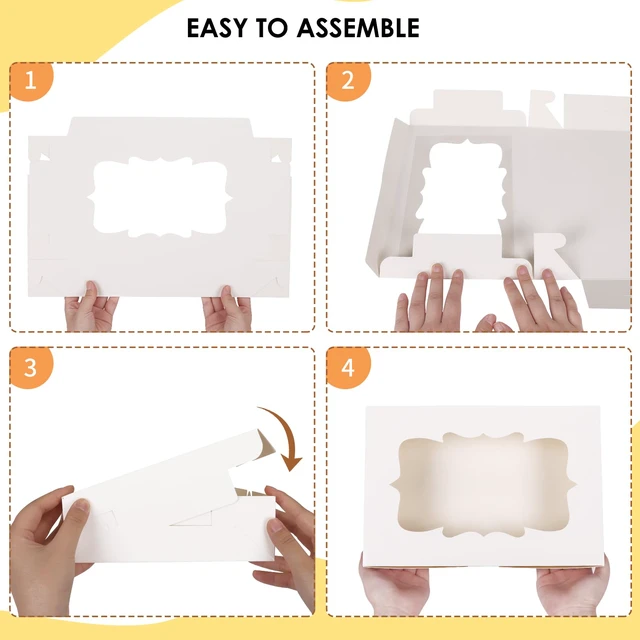 EASY TO ASSEMBLE

1

2

3

4