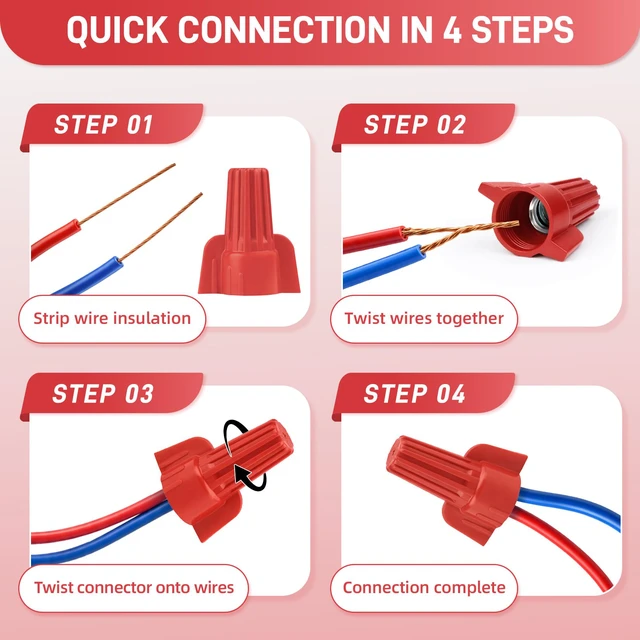 QUICK CONNECTION IN 4 STEPS

STEP 01

Strip wire insulation

STEP 02

Twist wires together

STEP 03

Twist connector onto wires

STEP 04

Connection complete