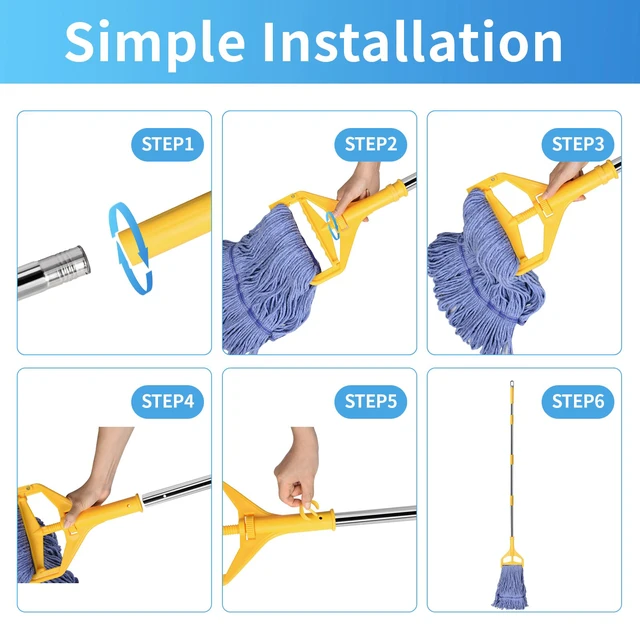 Simple Installation

STEP1

STEP2

STEP3

STEP4

STEP5

STEP6