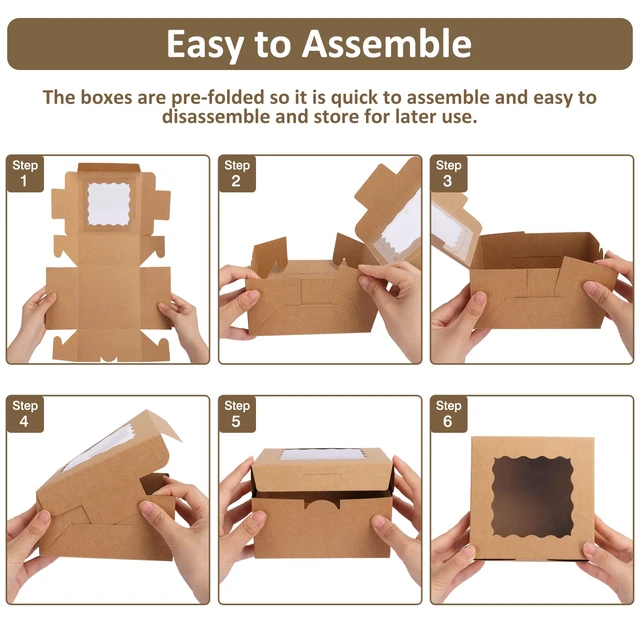 Easy to Assemble

The boxes are pre-folded so it is quick to assemble and easy to disassemble and store for later use.

Step 1

Step 2

Step 3

Step 4

Step 5

Step 6