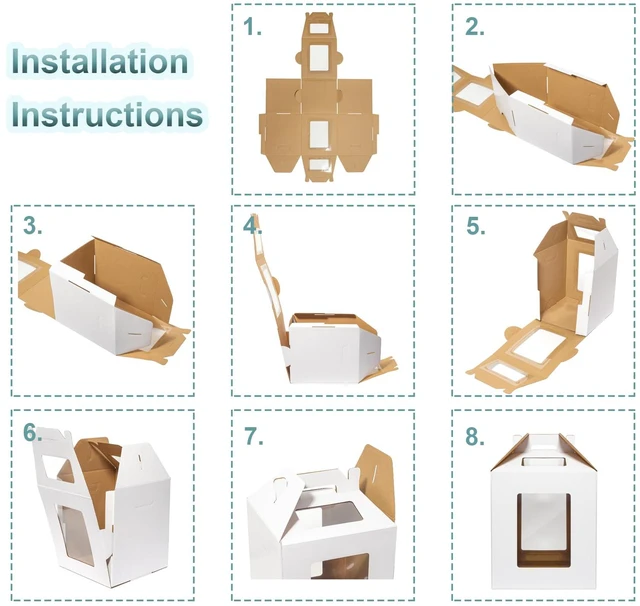 Installation Instructions

1.

2.

3.

4.

5.

6.

7.

8.