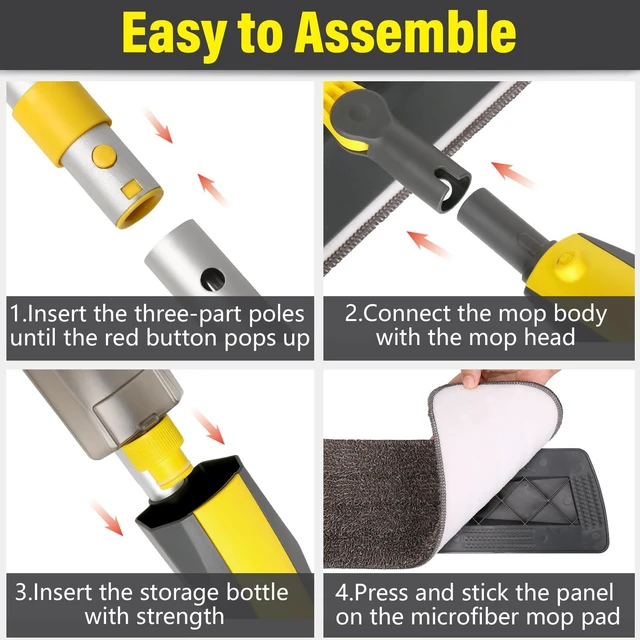 Easy to Assemble

1.Insert the three-part poles until the red button pops up

2.Connect the mop body with the mop head

3.Insert the storage bottle with strength

4.Press and stick the panel on the microfiber mop pad