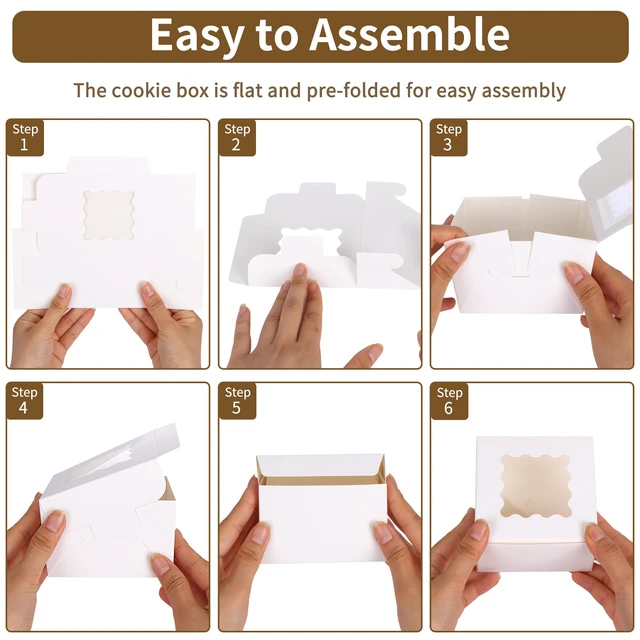 Easy to Assemble

The cookie box is flat and pre-folded for easy assembly

Step 1

Step 2

Step 3

Step 4

Step 5

Step 6