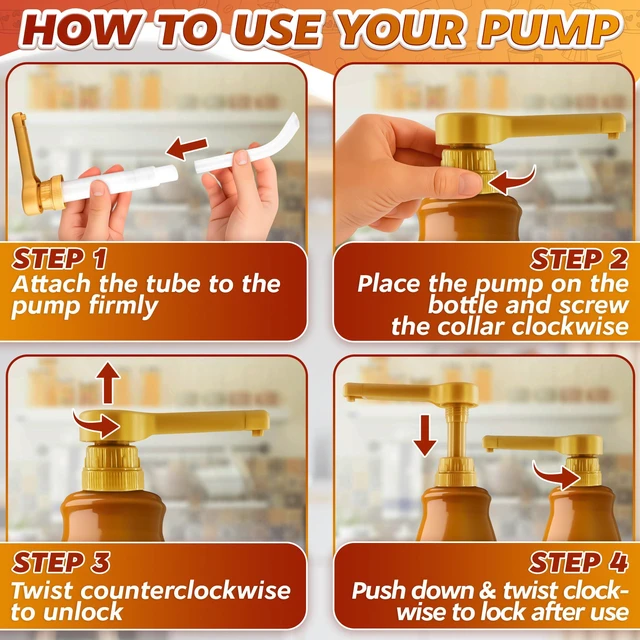 HOW TO USE YOUR PUMP

STEP 1
Attach the tube to the pump firmly

STEP 2
Place the pump on the bottle and screw the collar clockwise

STEP 3
Twist counterclockwise to unlock

STEP 4
Push down & twist clockwise to lock after use