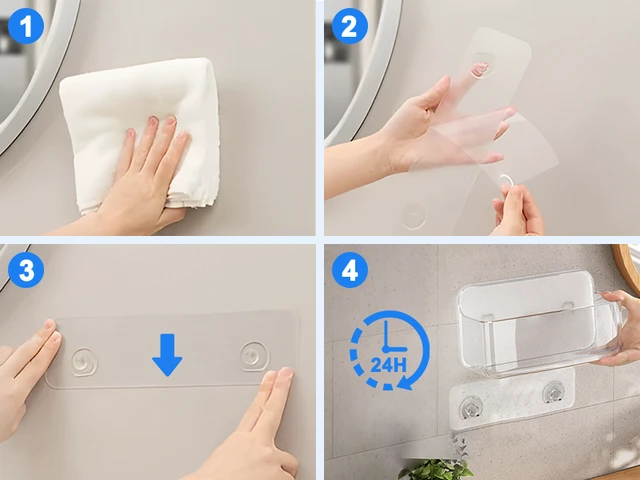 1
2
3
4
24H