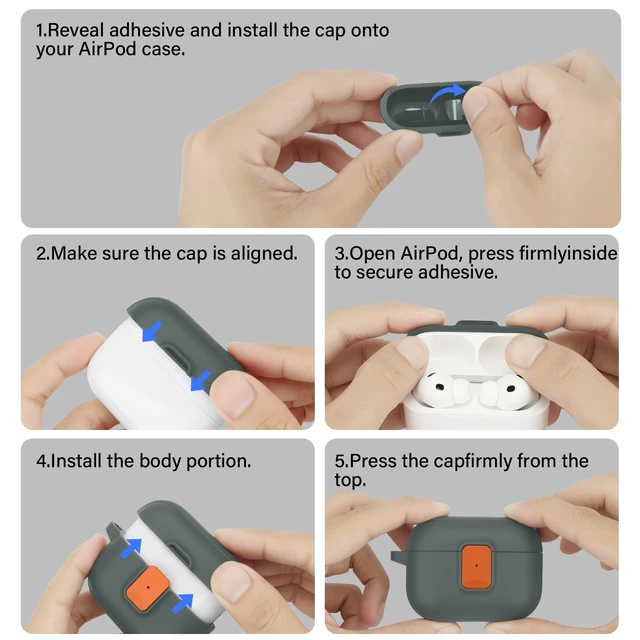 1.Reveal adhesive and install the cap onto your AirPod case.

2.Make sure the cap is aligned.

3.Open AirPod, press firmlyinside to secure adhesive.

4.Install the body portion.

5.Press the capfirmly from the top.