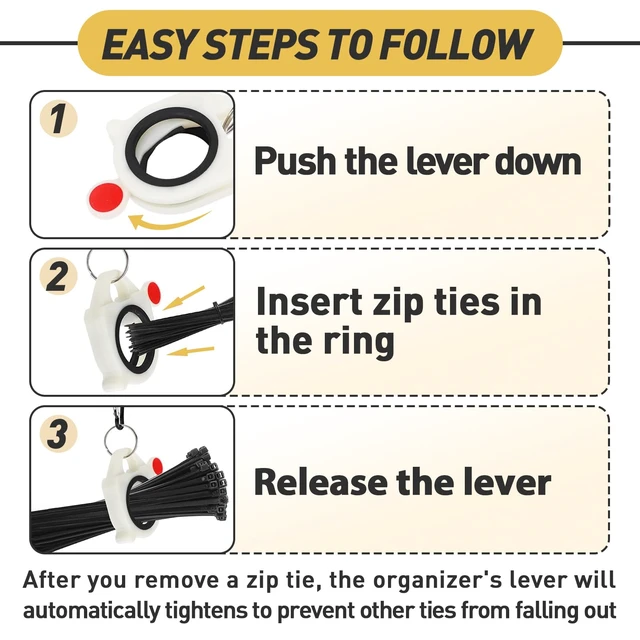 EASY STEPS TO FOLLOW

1

Push the lever down

2

Insert zip ties in the ring

3

Release the lever

After you remove a zip tie, the organizer's lever will automatically tightens to prevent other ties from falling out