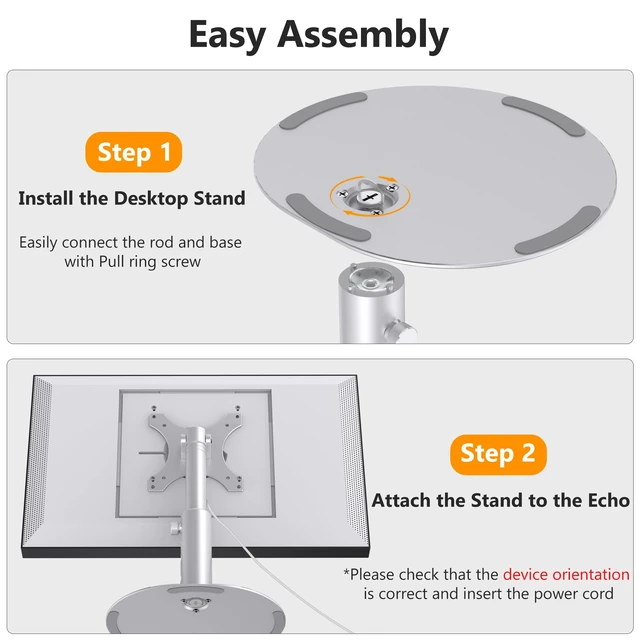 Easy Assembly

Step 1

Install the Desktop Stand

Easily connect the rod and base with Pull ring screw

Step 2

Attach the Stand to the Echo

*Please check that the device orientation is correct and insert the power cord