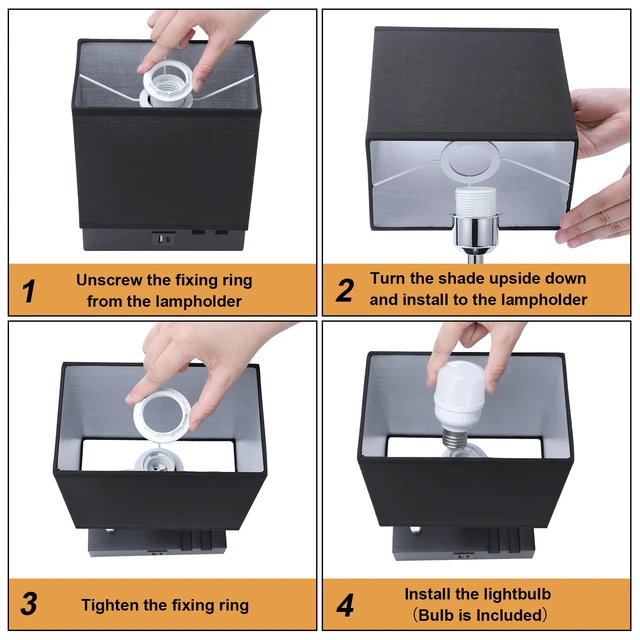 1
Unscrew the fixing ring from the lampholder

2
Turn the shade upside down and install to the lampholder

3
Tighten the fixing ring

4
Install the lightbulb
（Bulb is Included）