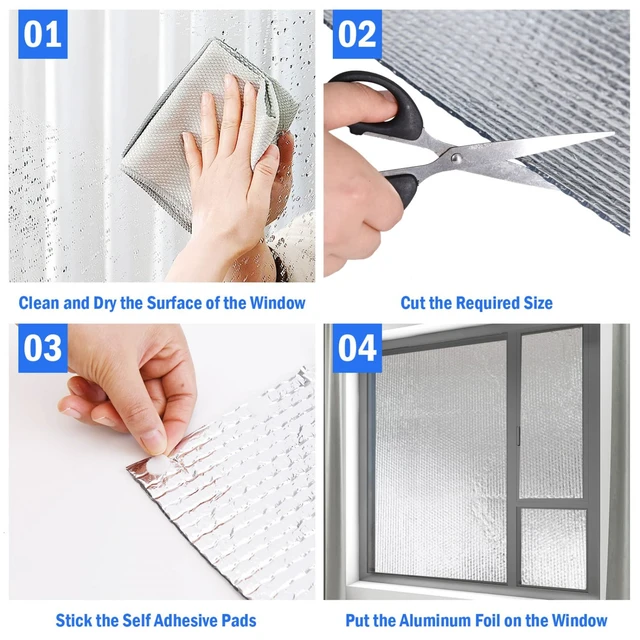 01

Clean and Dry the Surface of the Window

02

Cut the Required Size

03

Stick the Self Adhesive Pads

04

Put the Aluminum Foil on the Window