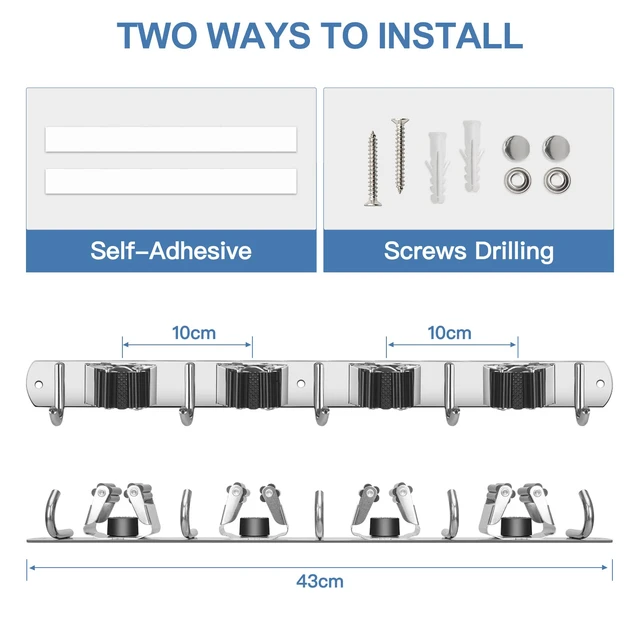 TWO WAYS TO INSTALL

Self-Adhesive

Screws Drilling

10cm

10cm

43cm