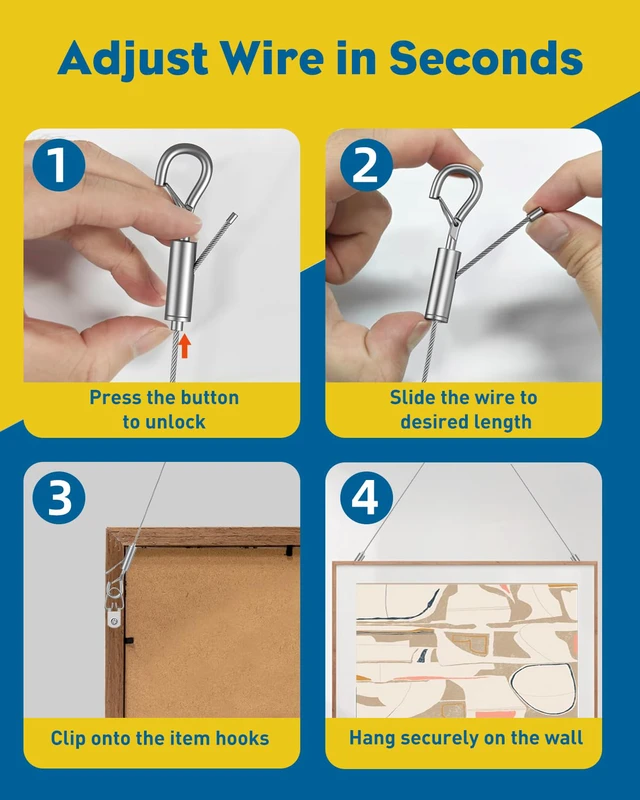 Adjust Wire in Seconds

1

Press the button to unlock

2

Slide the wire to desired length

3

Clip onto the item hooks

4

Hang securely on the wall