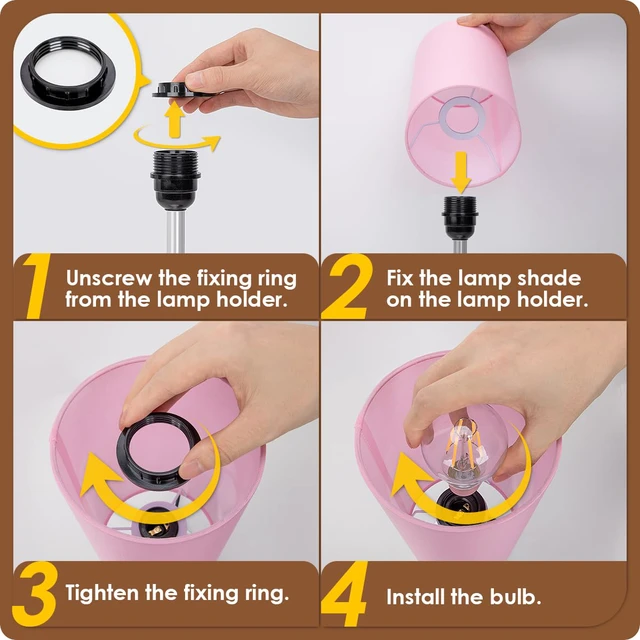 1 Unscrew the fixing ring from the lamp holder.

2 Fix the lamp shade on the lamp holder.

3 Tighten the fixing ring.

4 Install the bulb.