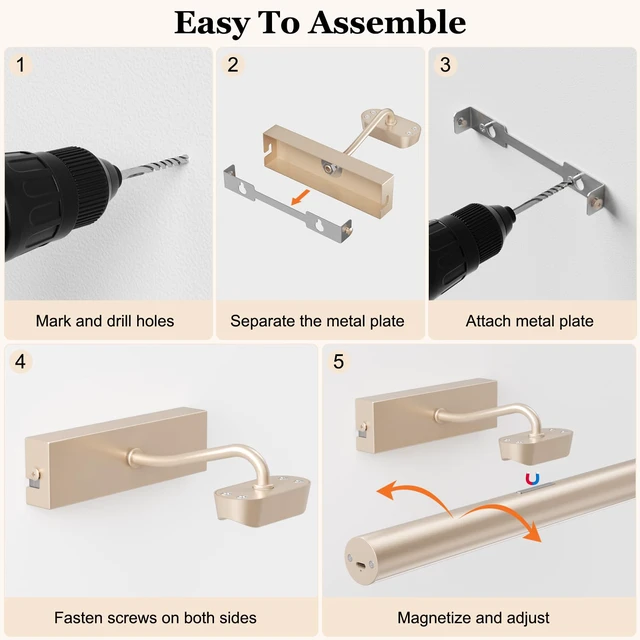 Easy To Assemble

1

Mark and drill holes

2

Separate the metal plate

3

Attach metal plate

4

Fasten screws on both sides

5

Magnetize and adjust