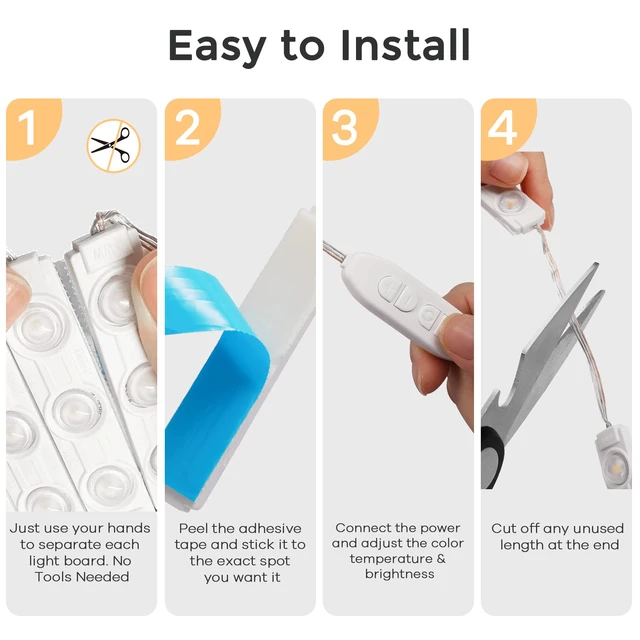 Easy to Install

1

Just use your hands to separate each light board. No Tools Needed

2

Peel the adhesive tape and stick it to the exact spot you want it

3

Connect the power and adjust the color temperature & brightness

4

Cut off any unused length at the end