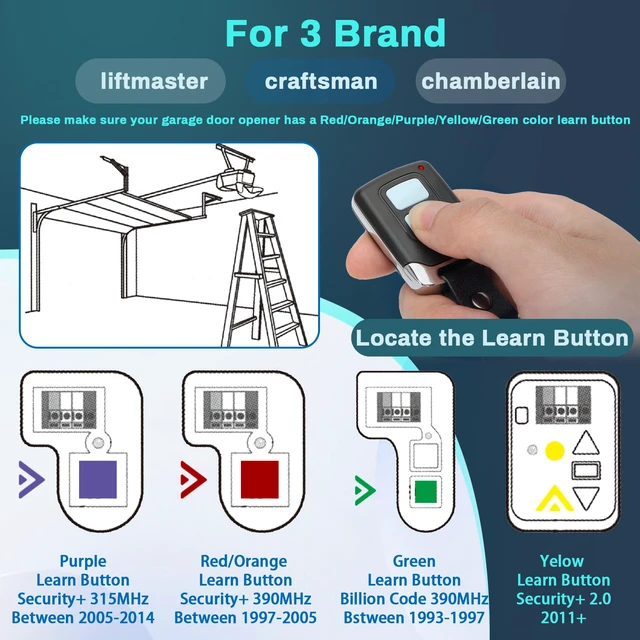 For 3 Brand

liftmaster

craftsman

chamberlain

Please make sure your garage door opener has a Red/Orange/Purple/Yellow/Green color learn button

Locate the Learn Button

Purple
Learn Button
Security+ 315MHz
Between 2005-2014

Red/Orange
Learn Button
Security+ 390MHz
Between 1997-2005

Green
Learn Button
Billion Code 390MHz
Bstween 1993-1997

Yelow
Learn Button
Security+ 2.0
2011+