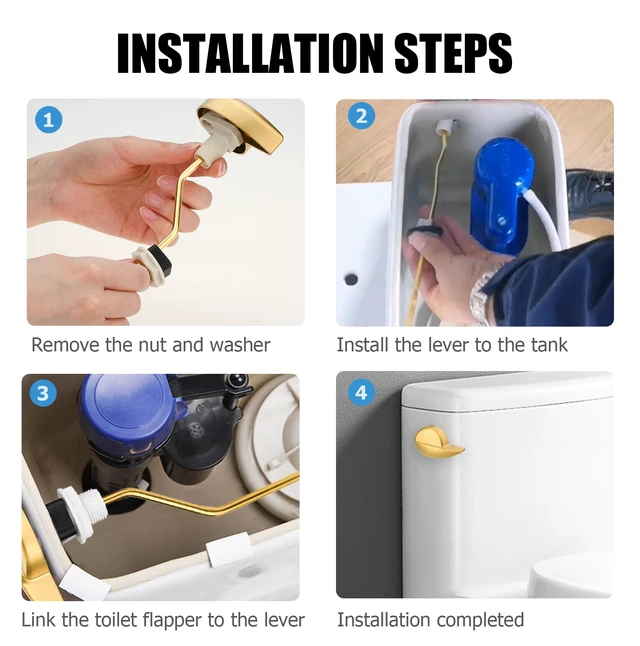 INSTALLATION STEPS

1

Remove the nut and washer

2

Install the lever to the tank

3

Link the toilet flapper to the lever

4

Installation completed