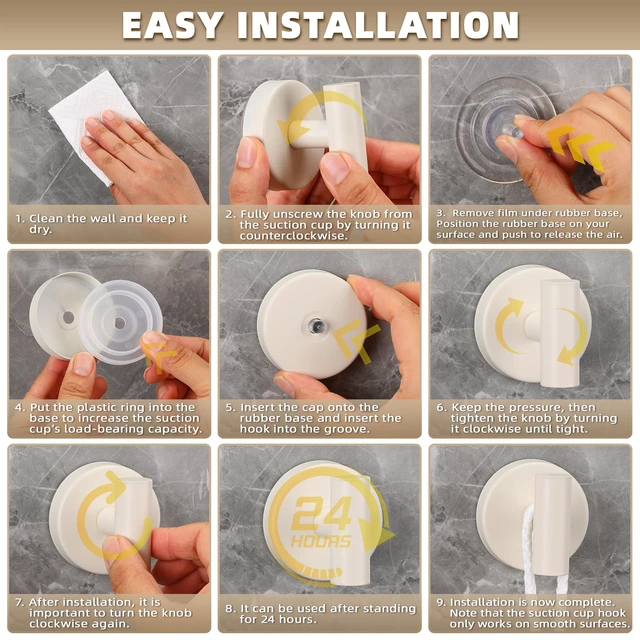 EASY INSTALLATION

1. Clean the wall and keep it dry.

2. Fully unscrew the knob from the suction cup by turning it counterclockwise.

3. Remove film under rubber base, Position the rubber base on your surface and push to release the air.

4. Put the plastic ring into the base to increase the suction cup's load-bearing capacity.

5. Insert the cap onto the rubber base and insert the hook into the groove.

6. Keep the pressure, then tighten the knob by turning it clockwise until tight.

7. After installation, it is important to turn the knob clockwise again.

24 HOURS

8. It can be used after standing for 24 hours.

9. Installation is now complete. Note that the suction cup hook only works on smooth surfaces.