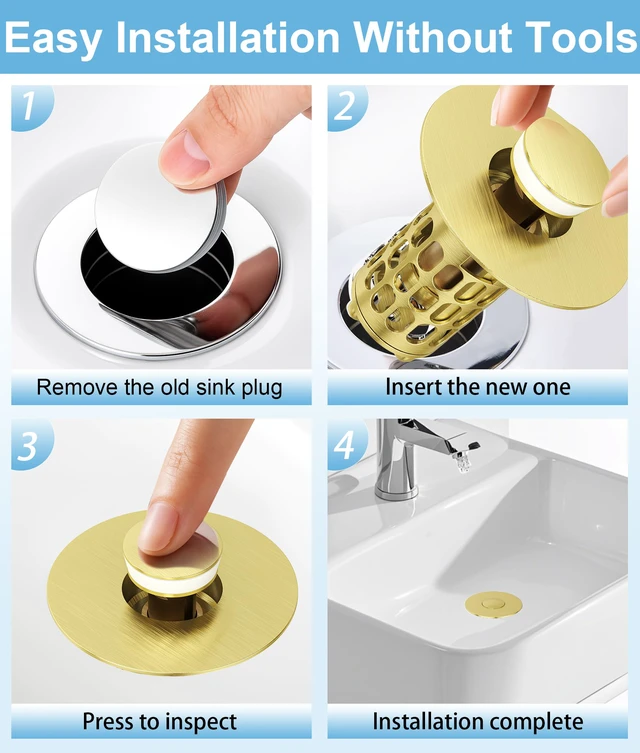 Easy Installation Without Tools

1

Remove the old sink plug

2

Insert the new one

3

Press to inspect

4

Installation complete