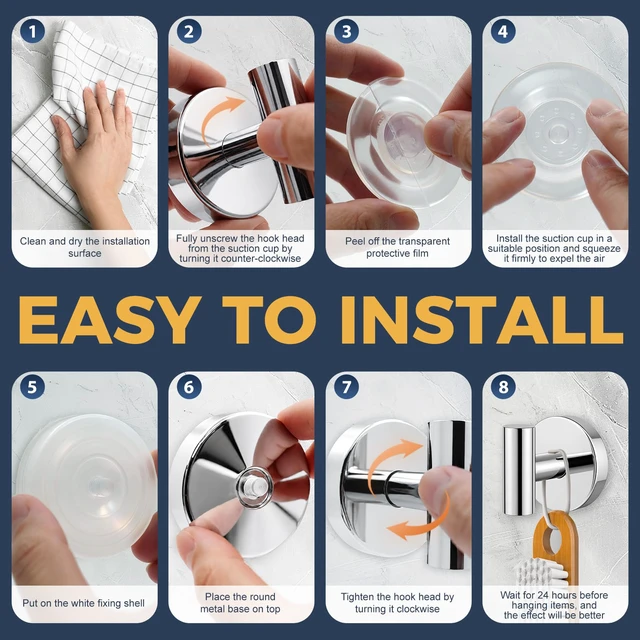 1
Clean and dry the installation surface

2
Fully unscrew the hook head from the suction cup by turning it counter-clockwise

3
Peel off the transparent protective film

4
Install the suction cup in a suitable position and squeeze it firmly to expel the air

EASY TO INSTALL

5
Put on the white fixing shell

6
Place the round metal base on top

7
Tighten the hook head by turning it clockwise

8
Wait for 24 hours before hanging items, and the effect will be better