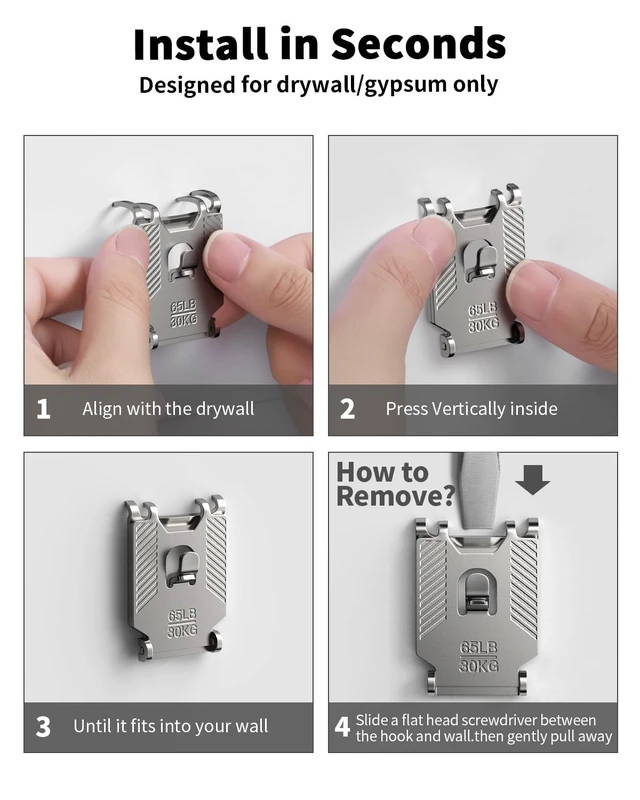 Install in Seconds
Designed for drywall/gypsum only

65LB
30KG

1 Align with the drywall

65LB
30KG

2 Press Vertically inside

65LB
30KG

3 Until it fits into your wall

How to Remove?

65LB
30KG

4 Slide a flat head screwdriver between the hook and wall.then gently pull away