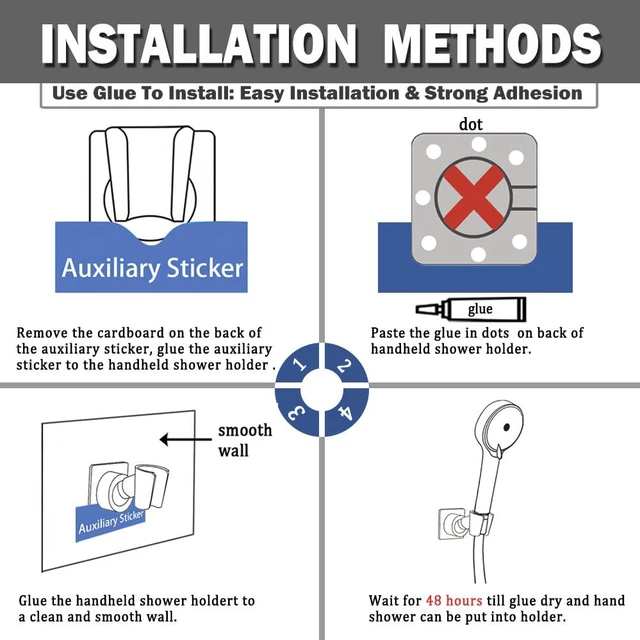 INSTALLATION METHODS

Use Glue To Install: Easy Installation & Strong Adhesion

Auxiliary Sticker

Remove the cardboard on the back of the auxiliary sticker, glue the auxiliary sticker to the handheld shower holder .

dot

glue

Paste the glue in dots on back of handheld shower holder.

1 2 3 4

smooth wall

Auxiliary Sticker

Glue the handheld shower holdert to a clean and smooth wall.

Wait for 48 hours till glue dry and hand shower can be put into holder.