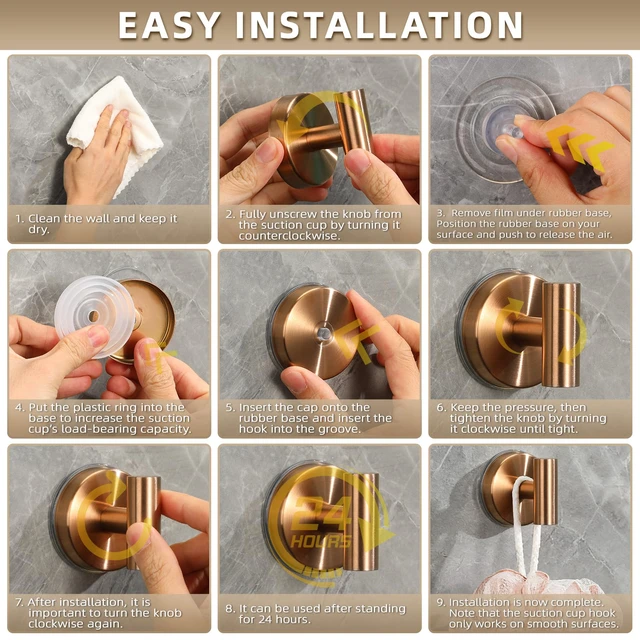 EASY INSTALLATION

1. Clean the wall and keep it dry.

2. Fully unscrew the knob from the suction cup by turning it counterclockwise.

3. Remove film under rubber base, Position the rubber base on your surface and push to release the air.

4. Put the plastic ring into the base to increase the suction cup's load-bearing capacity.

5. Insert the cap onto the rubber base and insert the hook into the groove.

6. Keep the pressure, then tighten the knob by turning it clockwise until tight.

7. After installation, it is important to turn the knob clockwise again.

24 HOURS

8. It can be used after standing for 24 hours.

9. Installation is now complete. Note that the suction cup hook only works on smooth surfaces.