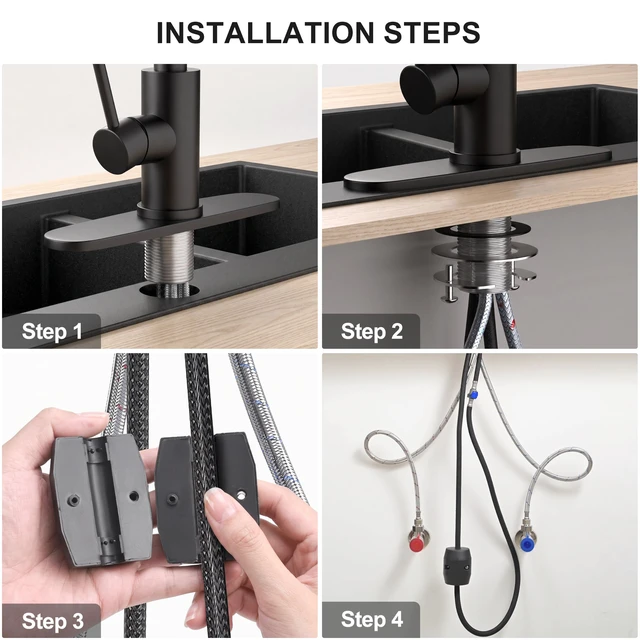 INSTALLATION STEPS

Step 1

Step 2

Step 3

Step 4